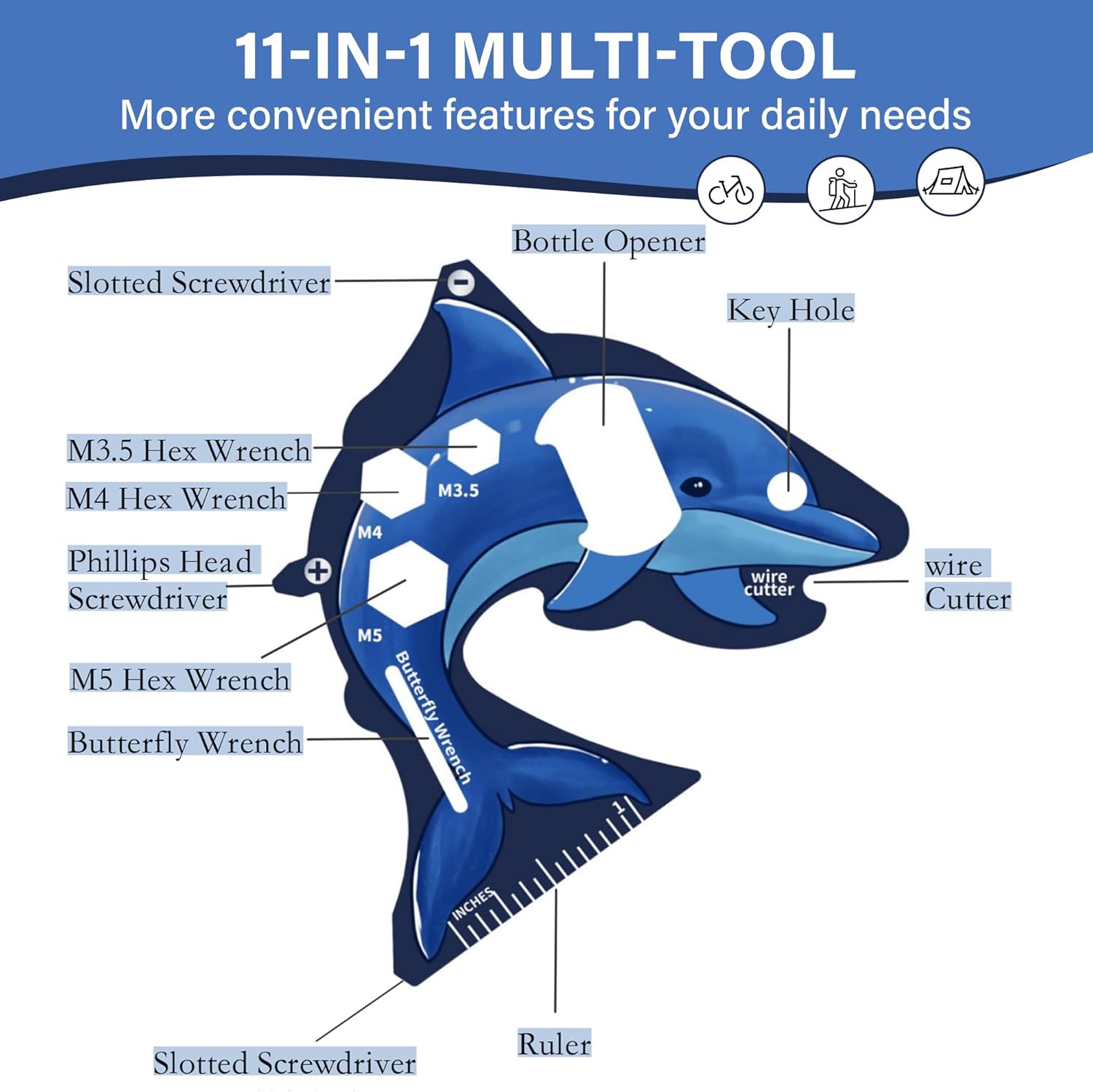 11-IN-1 MULTI-TOOL
More convenient features for your daily needs

Bottle Opener

Slotted Screwdriver

Key Hole

M3.5 Hex Wrench

M4 Hex Wrench

M3.5

M4

Phillips Head Screwdriver

wire cutter

wire Cutter

M5

M5 Hex Wrench

Butterfly Wrench

Butterfly Wrench

1

INCHES

Ruler

Slotted Screwdriver